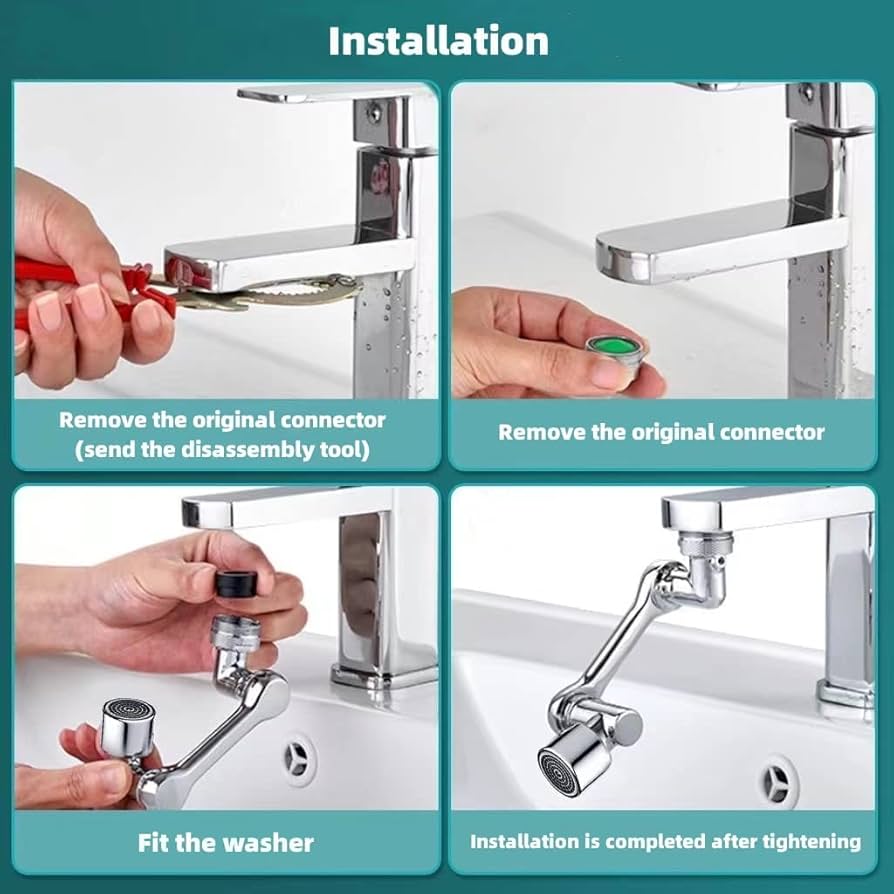 Installation

Remove the original connector (send the disassembly tool)

Remove the original connector

Fit the washer

Installation is completed after tightening