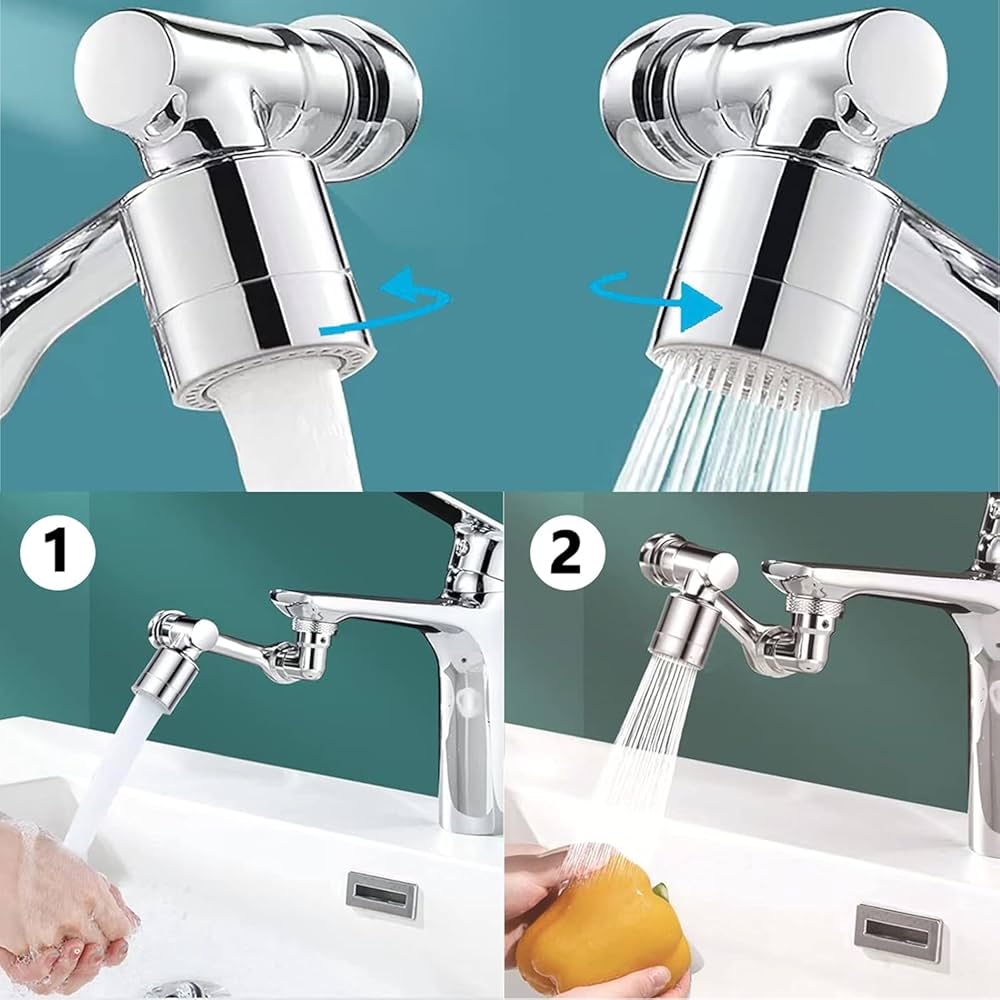 1

2